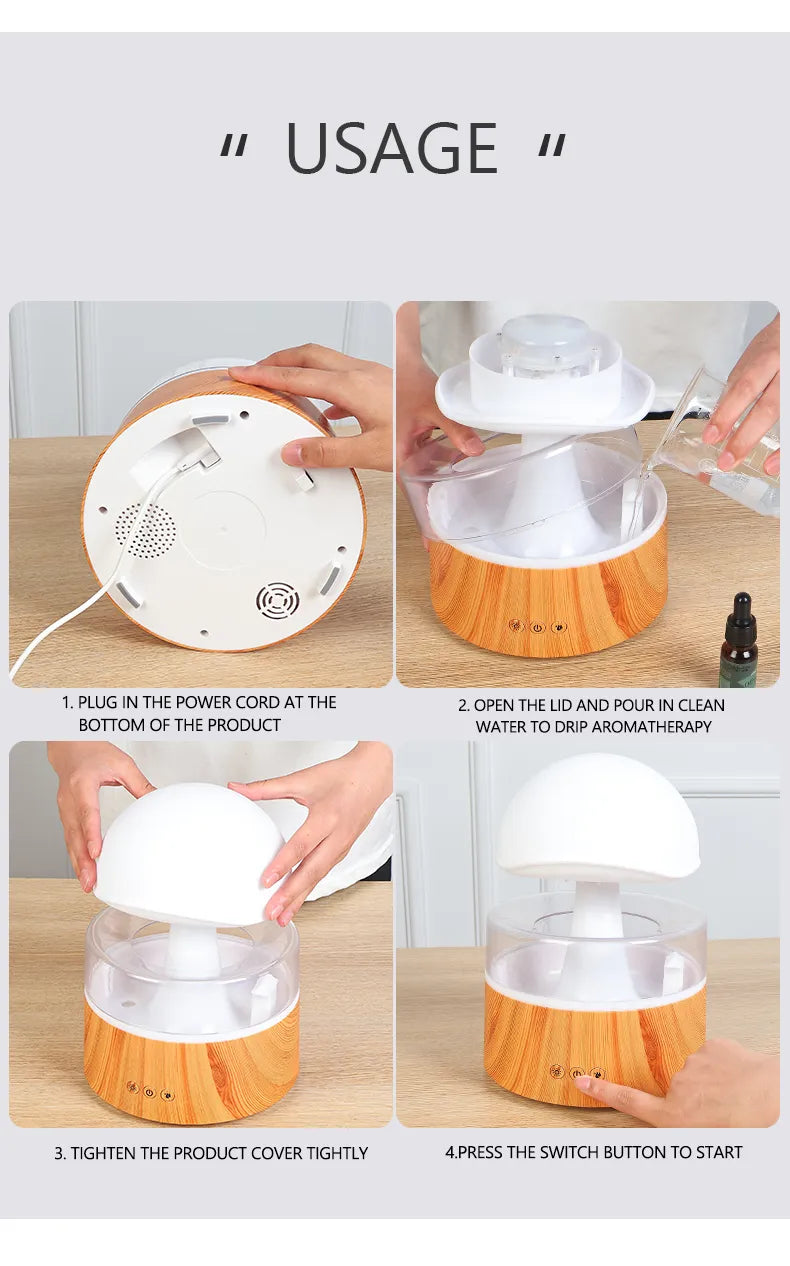 " USAGE "

1. PLUG IN THE POWER CORD AT THE BOTTOM OF THE PRODUCT

2. OPEN THE LID AND POUR IN CLEAN WATER TO DRIP AROMATHERAPY

3. TIGHTEN THE PRODUCT COVER TIGHTLY

4.PRESS THE SWITCH BUTTON TO START